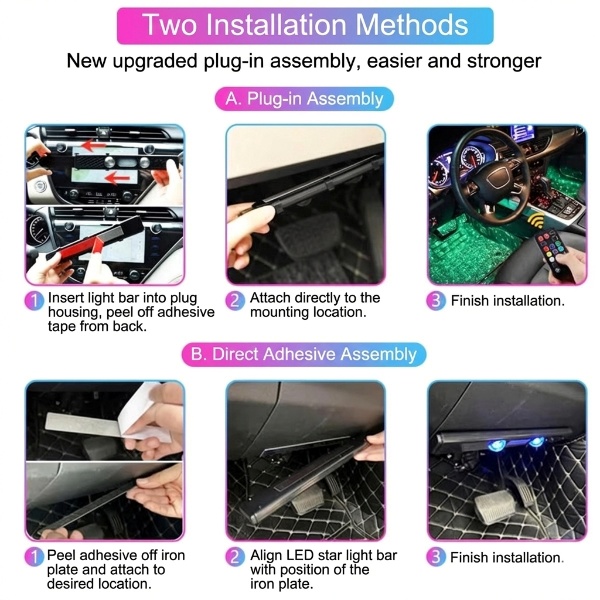 Two Installation Methods

New upgraded plug-in assembly, easier and stronger

A. Plug-in Assembly

1 Insert light bar into plug housing, peel off adhesive tape from back.

2 Attach directly to the mounting location.

3 Finish installation.

B. Direct Adhesive Assembly

1 Peel adhesive off iron plate and attach to desired location.

2 Align LED star light bar with position of the iron plate.

3 Finish installation.