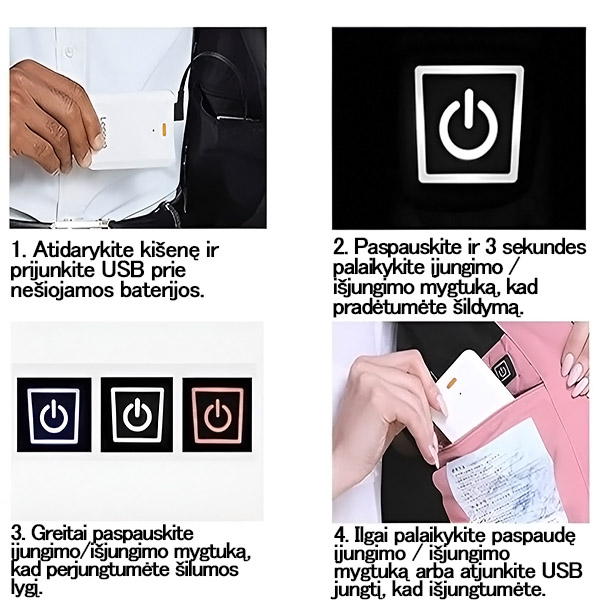 1. Atidarykite kišenę ir prijunkite USB prie nešiojamos baterijos.

2. Paspauskite ir 3 sekundes palaikykite įjungimo / išjungimo mygtuką, kad pradėtumėte šildymą.

3. Greitai paspauskite įjungimo/išjungimo mygtuką, kad perjungtumėte šilumos lygį.

4. Ilgai palaikykite paspaudę įjungimo / išjungimo mygtuką arba atjunkite USB jungtį, kad išjungtumėte.